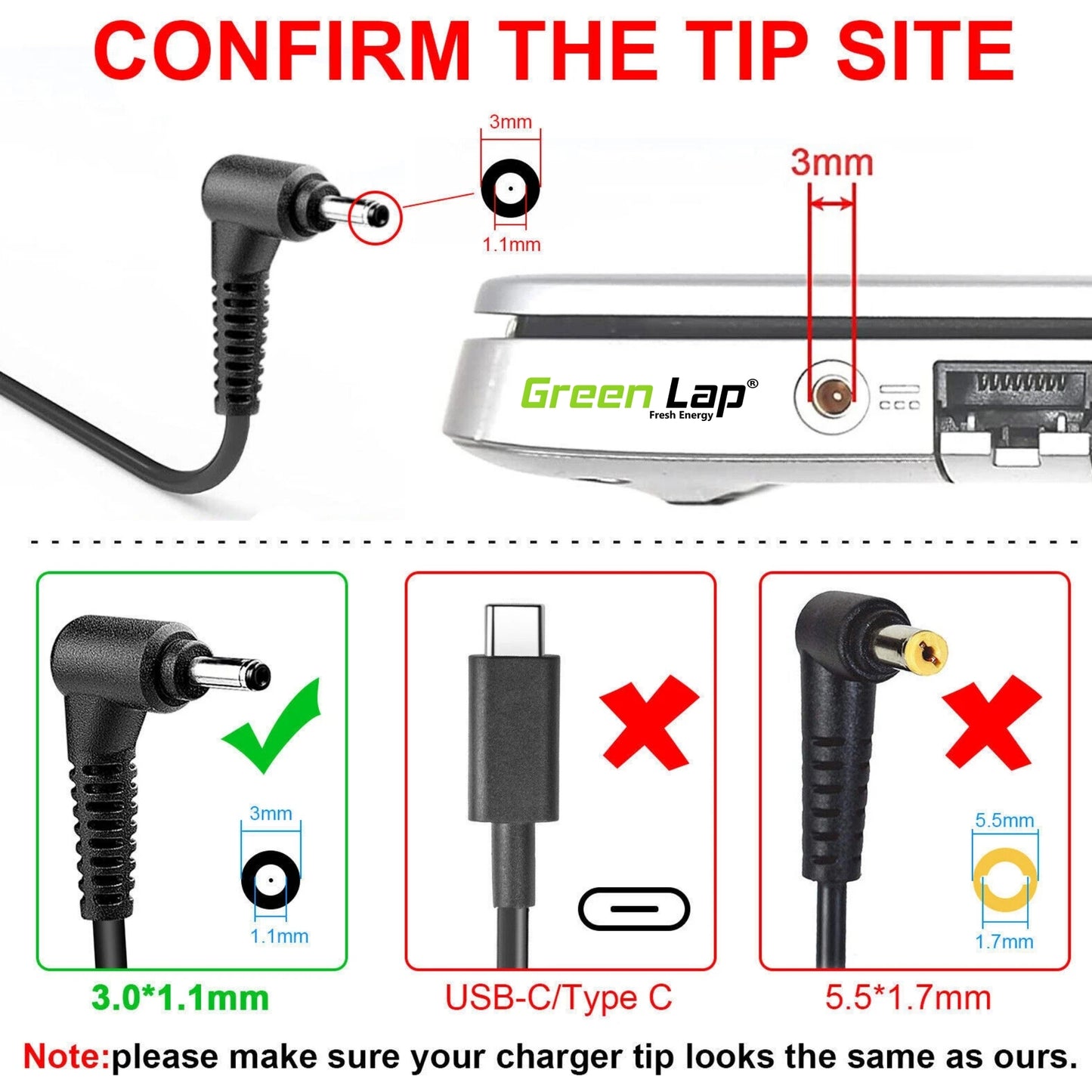 CONFIRM THE TIP SITE

3mm

1.1mm

3mm

Green Lap®
Fresh Energy

3mm

1.1mm

3.0*1.1mm

USB-C/Type C

5.5mm

1.7mm

5.5*1.7mm

Note:please make sure your charger tip looks the same as ours.